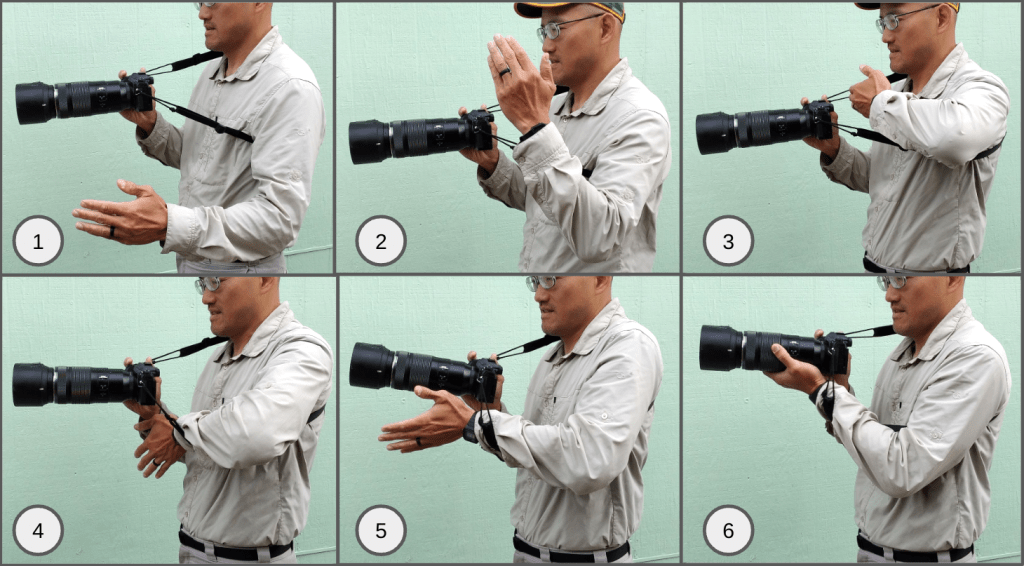 1

2

3

4

5

6